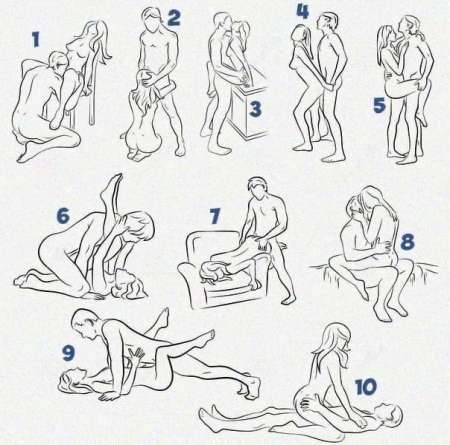 1
2
3
4
5
6
7
8
9
10